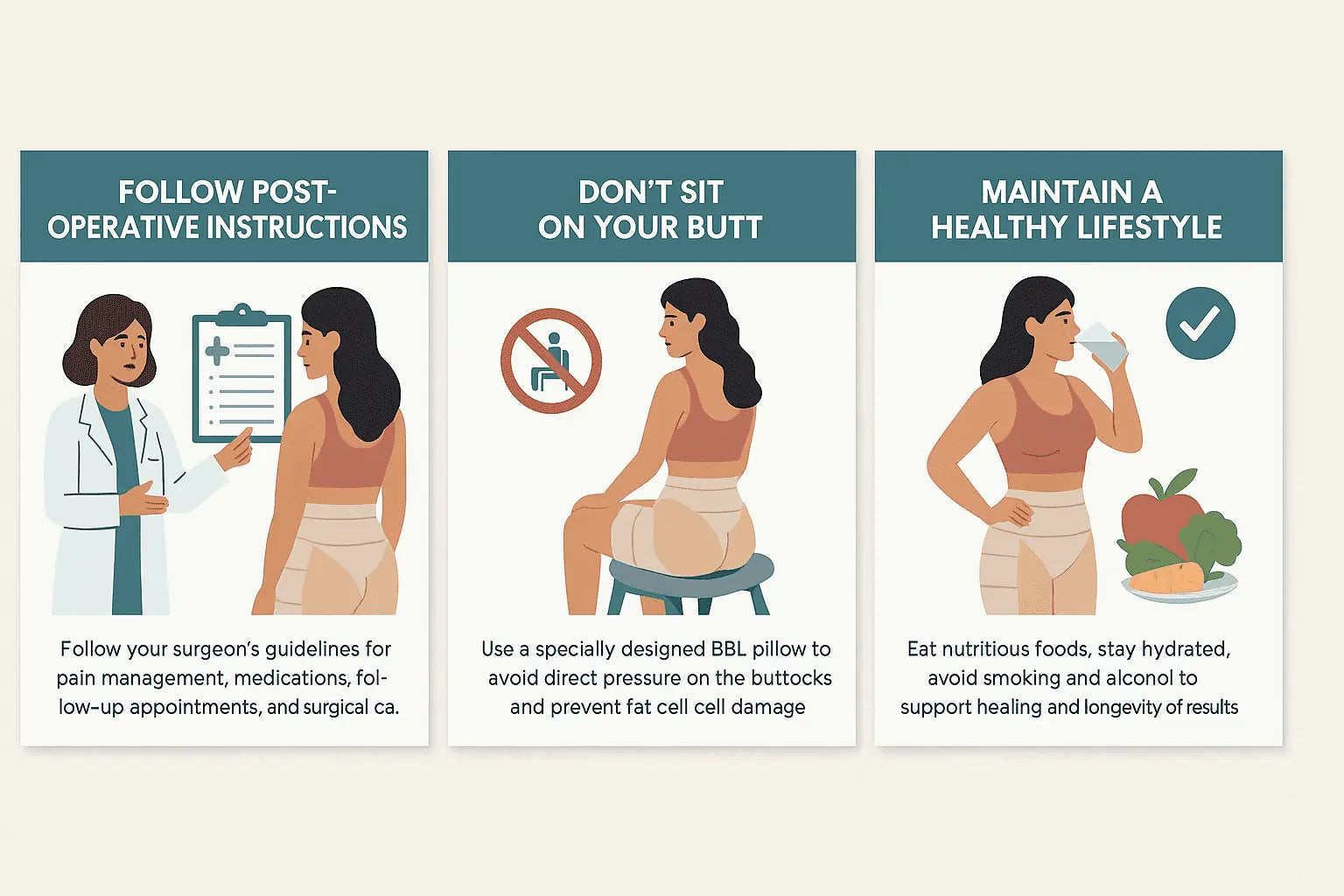 FOLLOW POST-OPERATIVE INSTRUCTIONS

Follow your surgeon's guidelines for pain management, medications, follow-up appointments, and surgical ca.

DON'T SIT ON YOUR BUTT

Use a specially designed BBL pillow to avoid direct pressure on the buttocks and prevent fat cell cell damage

MAINTAIN A HEALTHY LIFESTYLE

Eat nutritious foods, stay hydrated, avoid smoking and alconol to support healing and longevity of results